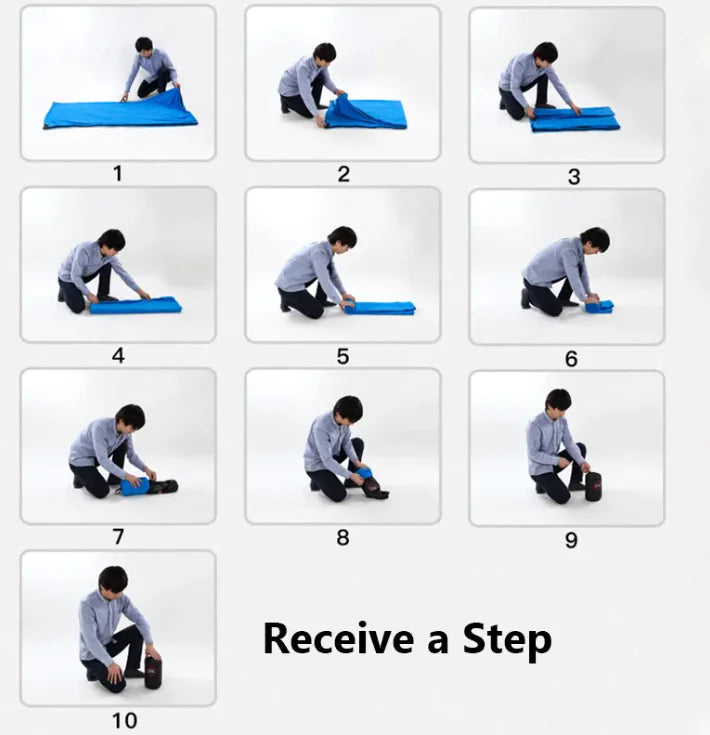 1
2
3
4
5
6
7
8
9
10

Receive a Step